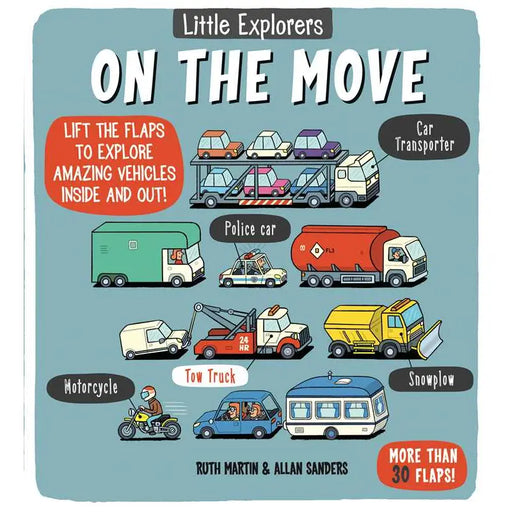 Little Explorers

ON THE MOVE

LIFT THE FLAPS TO EXPLORE AMAZING VEHICLES INSIDE AND OUT!

Car Transporter

Police car

FL3

24 HR

Tow Truck

Snowplow

Motorcycle

RUTH MARTIN & ALLAN SANDERS

MORE THAN 30 FLAPS!